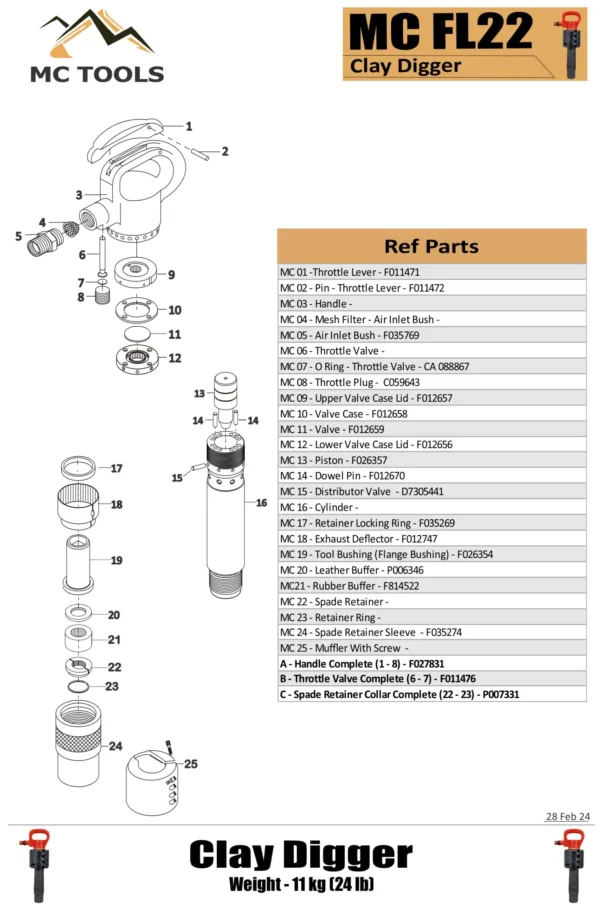 MC TOOLS

MC FL22
Clay Digger

1
2
3
4
5
6
7
8
9
10
11
12
13
14
14
15
16
17
18
19
20
21
22
23
24
25

| Ref Parts |
|---|
| MC 01 -Throttle Lever - F011471 |
| MC 02 - Pin - Throttle Lever - F011472 |
| MC 03 - Handle - |
| MC 04 - Mesh Filter - Air Inlet Bush - |
| MC 05 - Air Inlet Bush - F035769 |
| MC 06 - Throttle Valve - |
| MC 07 - O Ring - Throttle Valve - CA 088867 |
| MC 08 - Throttle Plug - C059643 |
| MC 09 - Upper Valve Case Lid - F012657 |
| MC 10 - Valve Case - F012658 |
| MC 11 - Valve - F012659 |
| MC 12 - Lower Valve Case Lid - F012656 |
| MC 13 - Piston - F026357 |
| MC 14 - Dowel Pin - F012670 |
| MC 15 - Distributor Valve - D7305441 |
| MC 16 - Cylinder - |
| MC 17 - Retainer Locking Ring - F035269 |
| MC 18 - Exhaust Deflector - F012747 |
| MC 19 - Tool Bushing (Flange Bushing) - F026354 |
| MC 20 - Leather Buffer - P006346 |
| MC21 - Rubber Buffer - F814522 |
| MC 22 - Spade Retainer - |
| MC 23 - Retainer Ring - |
| MC 24 - Spade Retainer Sleeve - F035274 |
| MC 25 - Muffler With Screw - |
| A - Handle Complete (1 - 8) - F027831 |
| B - Throttle Valve Complete (6 - 7) - F011476 |
| C - Spade Retainer Collar Complete (22 - 23) - P007331 |

28 Feb 24

Clay Digger
Weight - 11 kg (24 lb)